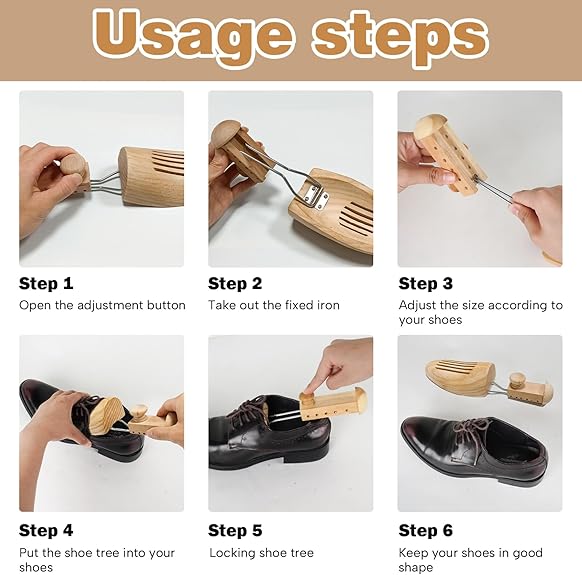 Usage steps

Step 1
Open the adjustment button

Step 2
Take out the fixed iron

Step 3
Adjust the size according to your shoes

Step 4
Put the shoe tree into your shoes

Step 5
Locking shoe tree

Step 6
Keep your shoes in good shape